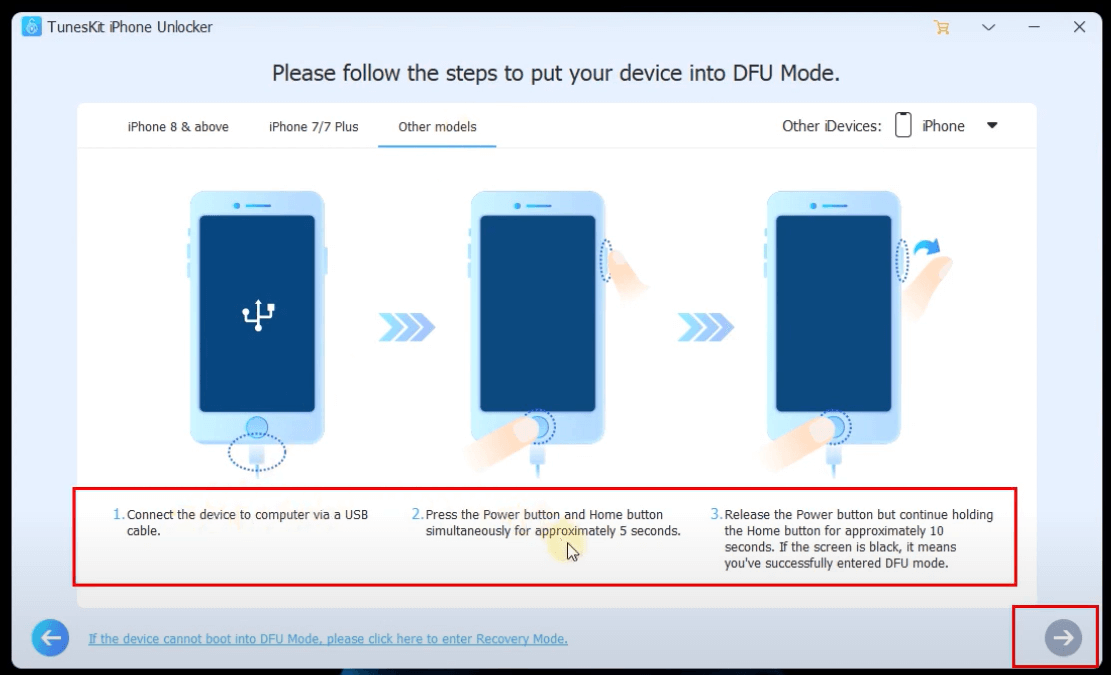 TunesKit iPhone Unlocker

Please follow the steps to put your device into DFU Mode.

iPhone 8 & above iPhone 7/7 Plus Other models

Other iDevices: iPhone

1. Connect the device to computer via a USB cable.

2. Press the Power button and Home button simultaneously for approximately 5 seconds.

3. Release the Power button but continue holding the Home button for approximately 10 seconds. If the screen is black, it means you've successfully entered DFU mode.

If the device cannot boot into DFU Mode, please click here to enter Recovery Mode.