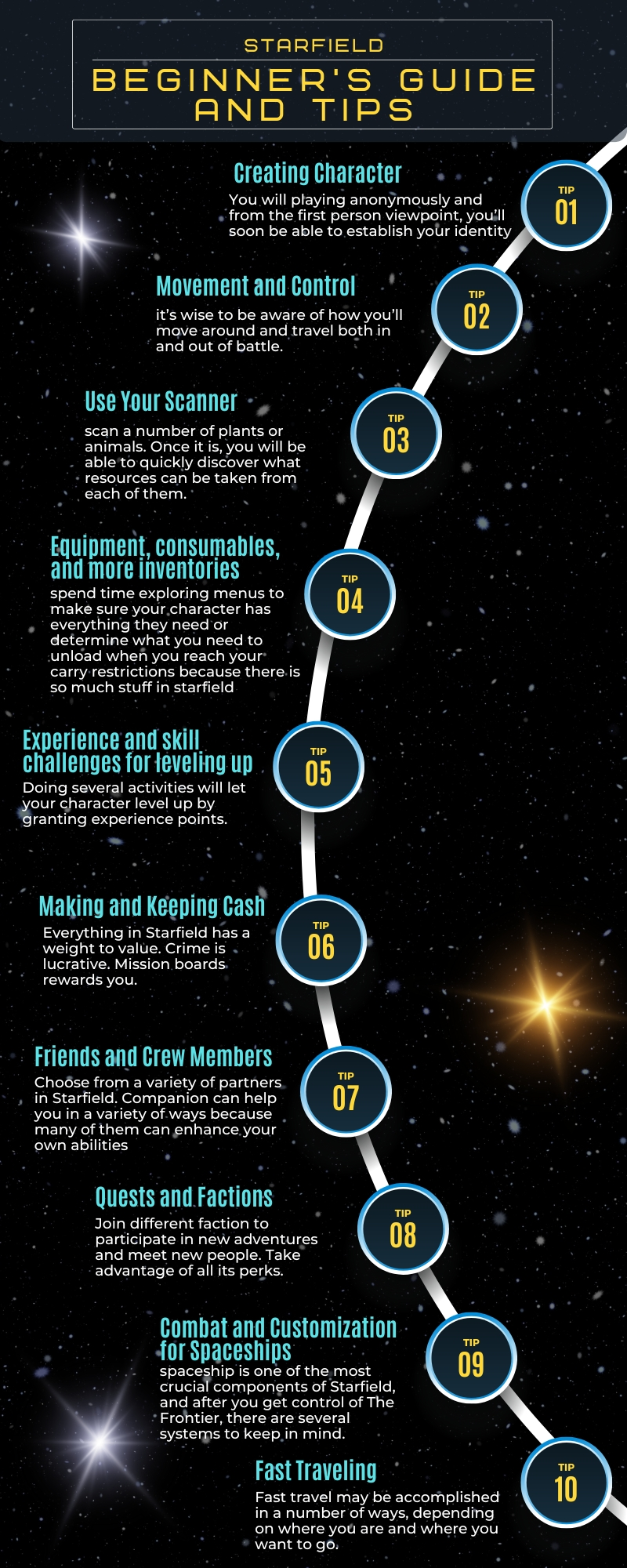 STARFIELD
BEGINNER'S GUIDE AND TIPS

Creating Character
You will playing anonymously and from the first person viewpoint, you'll soon be able to establish your identity

TIP
01

Movement and Control
it's wise to be aware of how you'll move around and travel both in and out of battle.

TIP
02

Use Your Scanner
scan a number of plants or animals. Once it is, you will be able to quickly discover what resources can be taken from each of them.

TIP
03

Equipment, consumables, and more inventories
spend time exploring menus to make sure your character has everything they need or determine what you need to unload when you reach your carry restrictions because there is so much stuff in starfield

TIP
04

Experience and skill challenges for leveling up
Doing several activities will let your character level up by granting experience points.

TIP
05

Making and Keeping Cash
Everything in Starfield has a weight to value. Crime is lucrative. Mission boards rewards you.

TIP
06

Friends and Crew Members
Choose from a variety of partners in Starfield. Companion can help you in a variety of ways because many of them can enhance your own abilities

TIP
07

Quests and Factions
Join different faction to participate in new adventures and meet new people. Take advantage of all its perks.

TIP
08

Combat and Customization for Spaceships
spaceship is one of the most crucial components of Starfield, and after you get control of The Frontier, there are several systems to keep in mind.

TIP
09

Fast Traveling
Fast travel may be accomplished in a number of ways, depending on where you are and where you want to go.

TIP
10