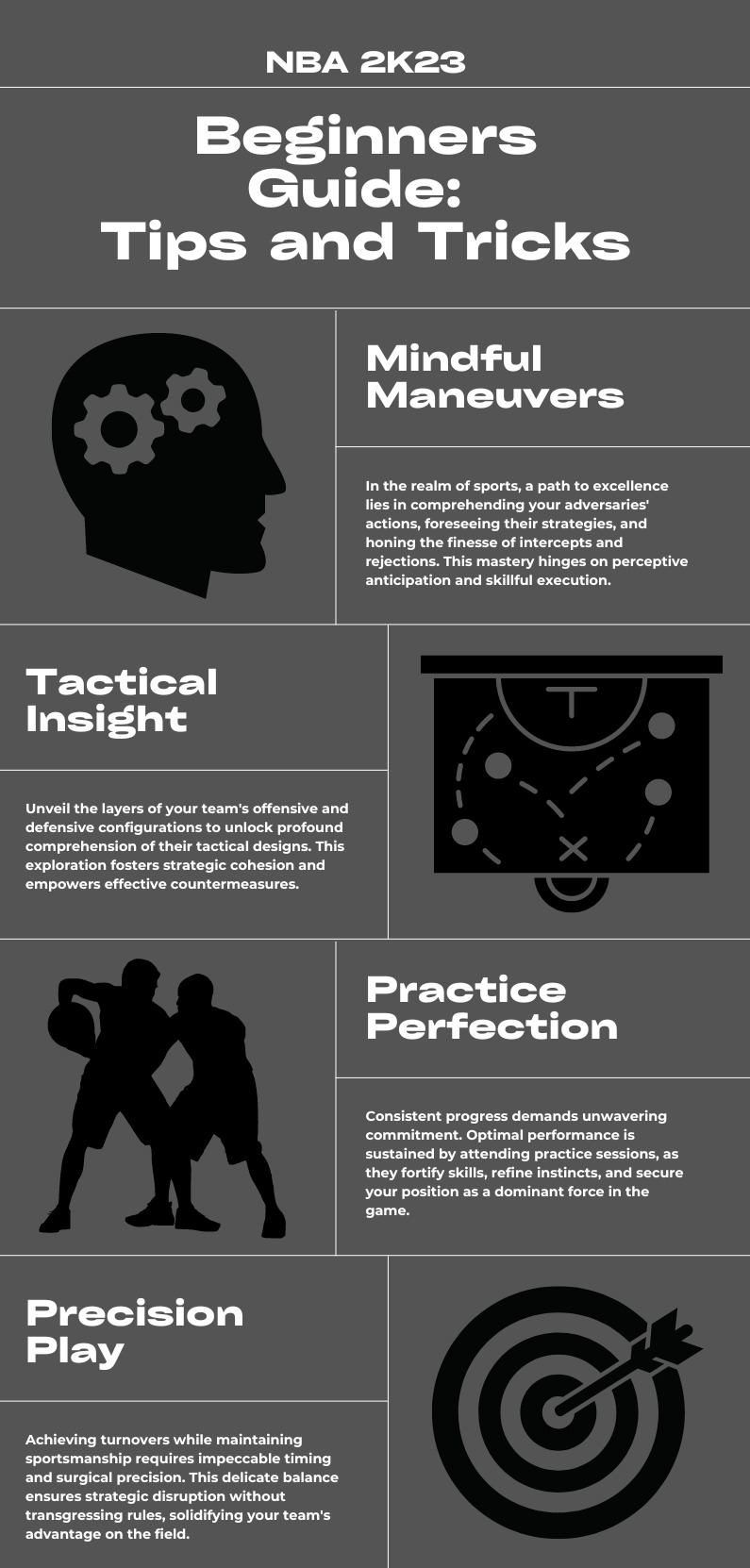 NBA 2K23

Beginners Guide: Tips and Tricks

Mindful Maneuvers

In the realm of sports, a path to excellence lies in comprehending your adversaries' actions, foreseeing their strategies, and honing the finesse of intercepts and rejections. This mastery hinges on perceptive anticipation and skillful execution.

Tactical Insight

Unveil the layers of your team's offensive and defensive configurations to unlock profound comprehension of their tactical designs. This exploration fosters strategic cohesion and empowers effective countermeasures.

Practice Perfection

Consistent progress demands unwavering commitment. Optimal performance is sustained by attending practice sessions, as they fortify skills, refine instincts, and secure your position as a dominant force in the game.

Precision Play

Achieving turnovers while maintaining sportsmanship requires impeccable timing and surgical precision. This delicate balance ensures strategic disruption without transgressing rules, solidifying your team's advantage on the field.